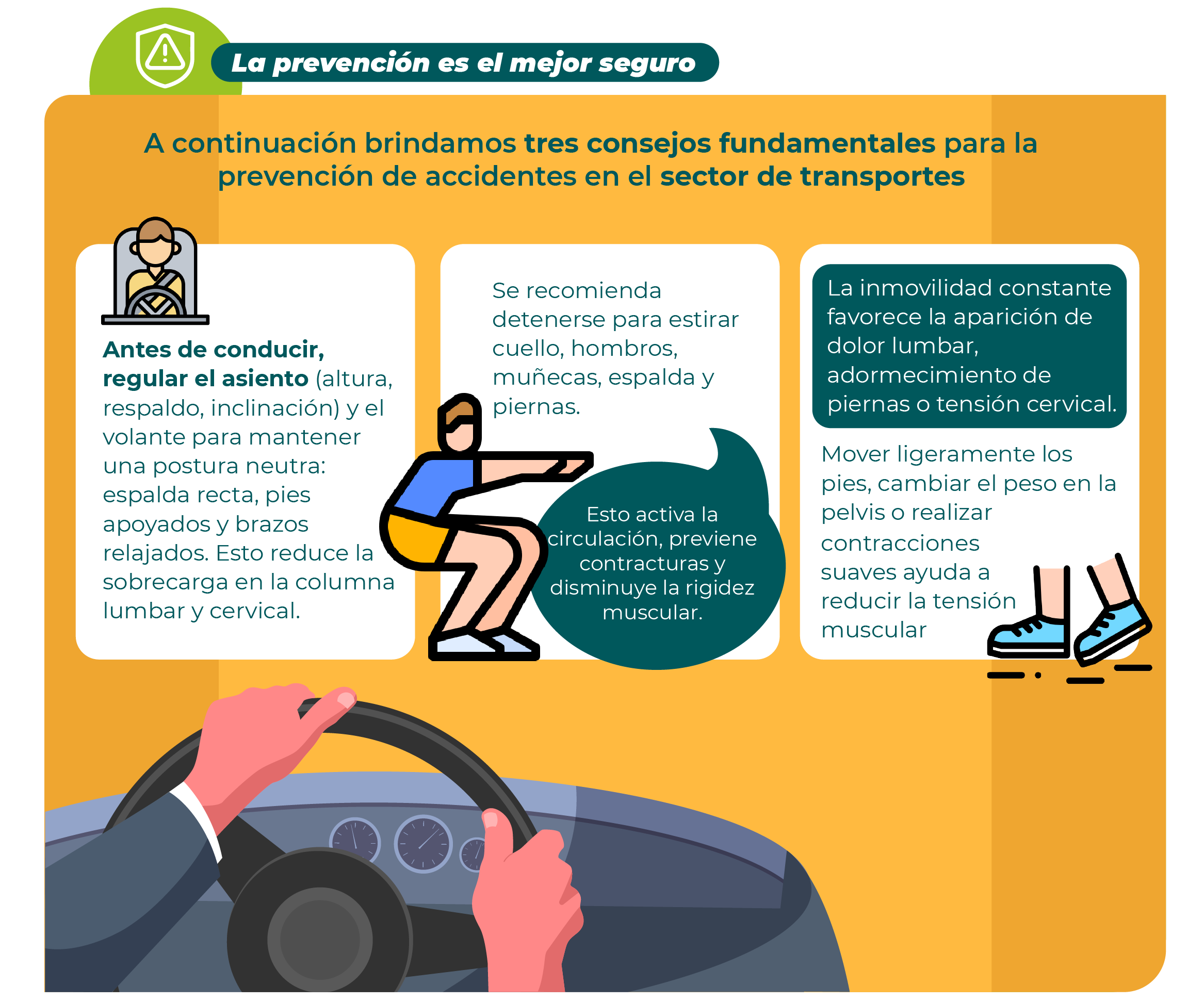 La prevención es el mejor seguro

A continuación brindamos tres consejos fundamentales para la prevención de accidentes en el sector de transportes

Antes de conducir, regular el asiento (altura, respaldo, inclinación) y el volante para mantener una postura neutra: espalda recta, pies apoyados y brazos relajados. Esto reduce la sobrecarga en la columna lumbar y cervical.

Se recomienda detenerse para estirar cuello, hombros, muñecas, espalda y piernas.

Esto activa la circulación, previene contracturas y disminuye la rigidez muscular.

La inmovilidad constante favorece la aparición de dolor lumbar, adormecimiento de piernas o tensión cervical.

Mover ligeramente los pies, cambiar el peso en la pelvis o realizar contracciones suaves ayuda a reducir la tensión muscular